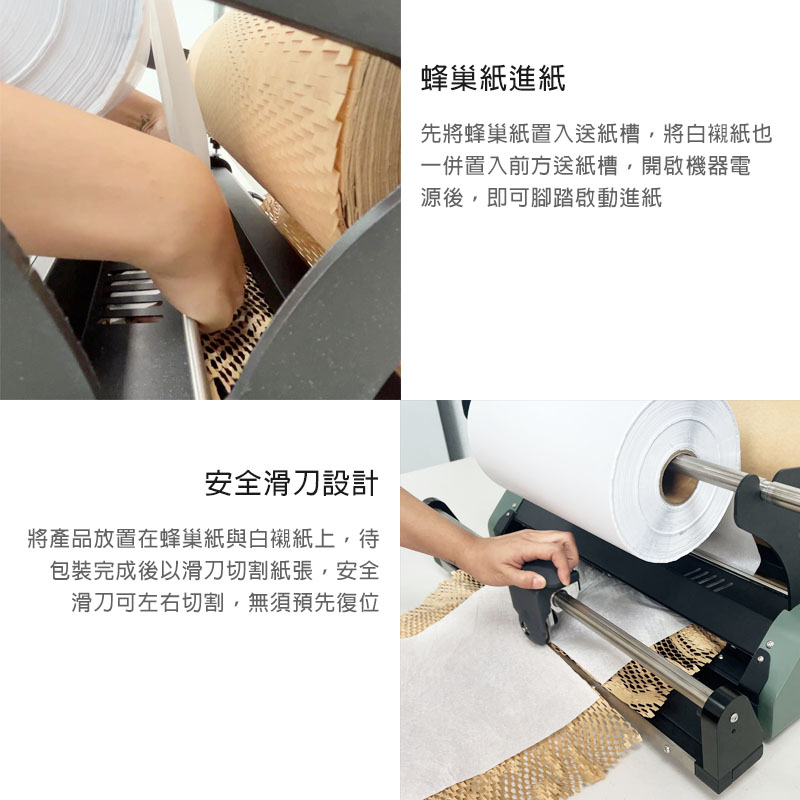 蜂巢紙進紙

先將蜂巢紙置入送紙槽，將白襯紙也一併置入前方送紙槽，開啟機器電源後，即可腳踏啟動進紙

安全滑刀設計

將產品放置在蜂巢紙與白襯紙上，待包裝完成後以滑刀切割紙張，安全滑刀可左右切割，無須預先復位